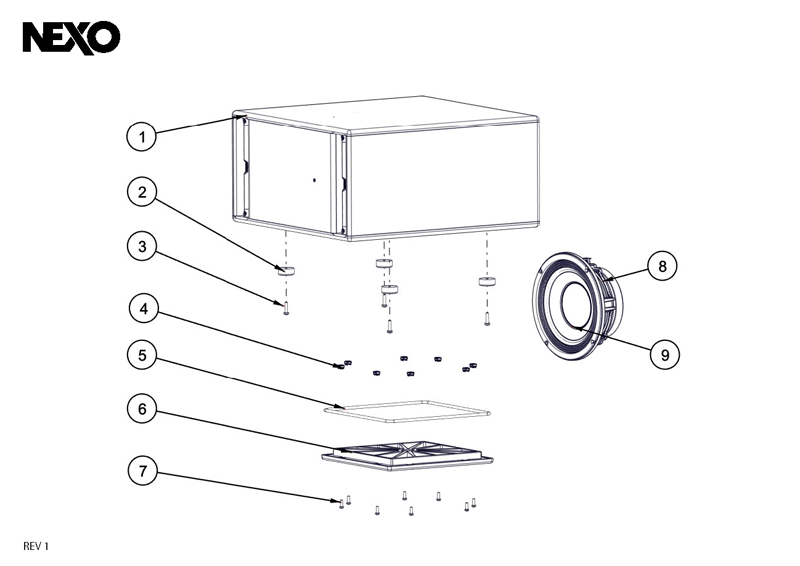 NEXO

1
2
3
4
5
6
7
8
9

REV 1